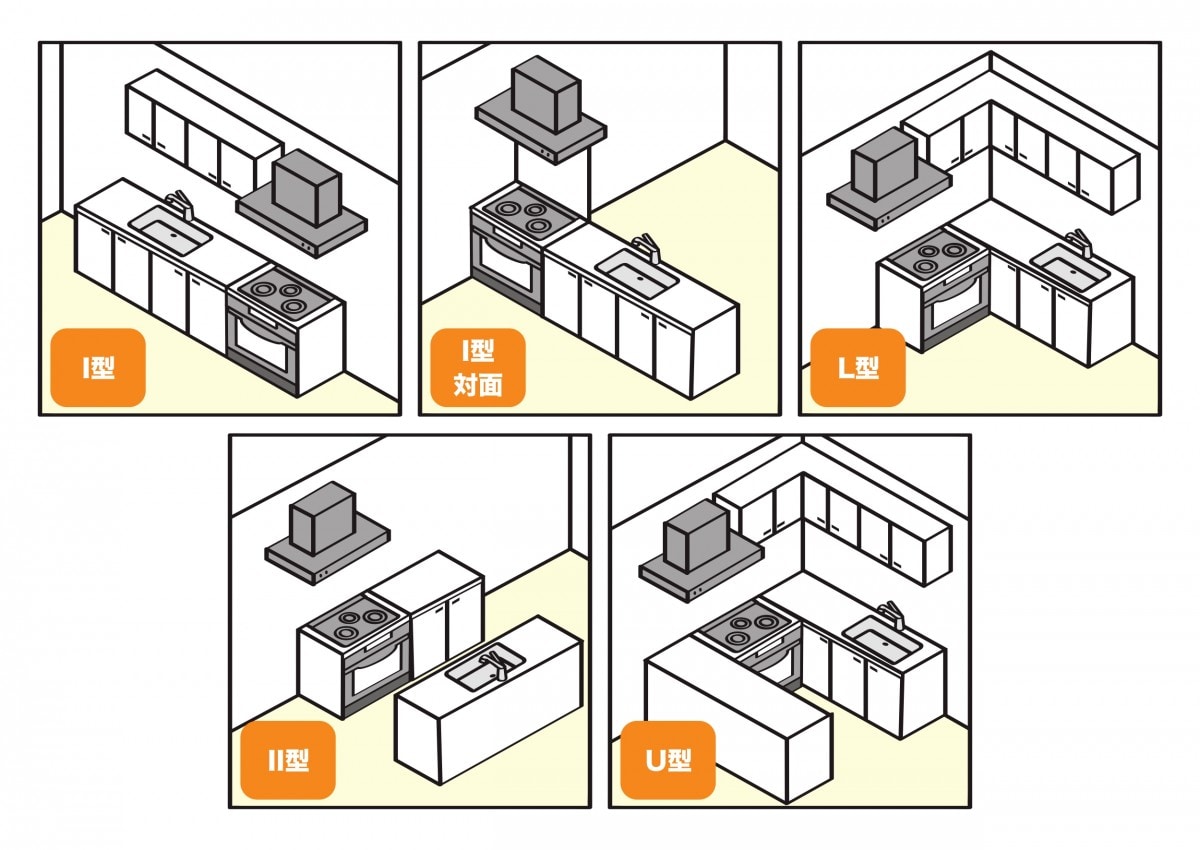 I型

I型
対面

L型

II型

U型